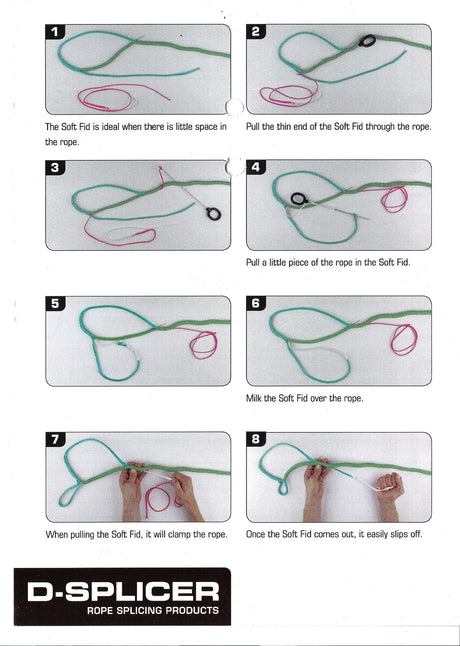 1

The Soft Fid is ideal when there is little space in the rope.

2

Pull the thin end of the Soft Fid through the rope.

3

4

Pull a little piece of the rope in the Soft Fid.

5

6

Milk the Soft Fid over the rope.

7

When pulling the Soft Fid, it will clamp the rope.

8

Once the Soft Fid comes out, it easily slips off.

D-SPLICER
ROPE SPLICING PRODUCTS